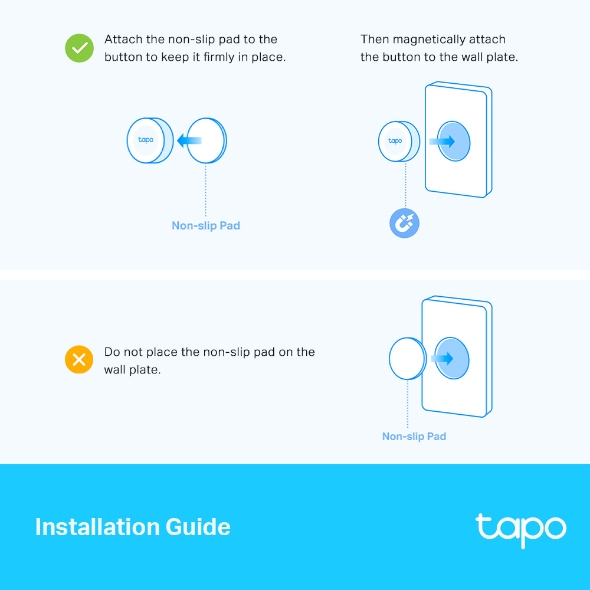 Attach the non-slip pad to the button to keep it firmly in place.

tapo

Non-slip Pad

Then magnetically attach the button to the wall plate.

tapo

Do not place the non-slip pad on the wall plate.

Non-slip Pad

Installation Guide

tapo